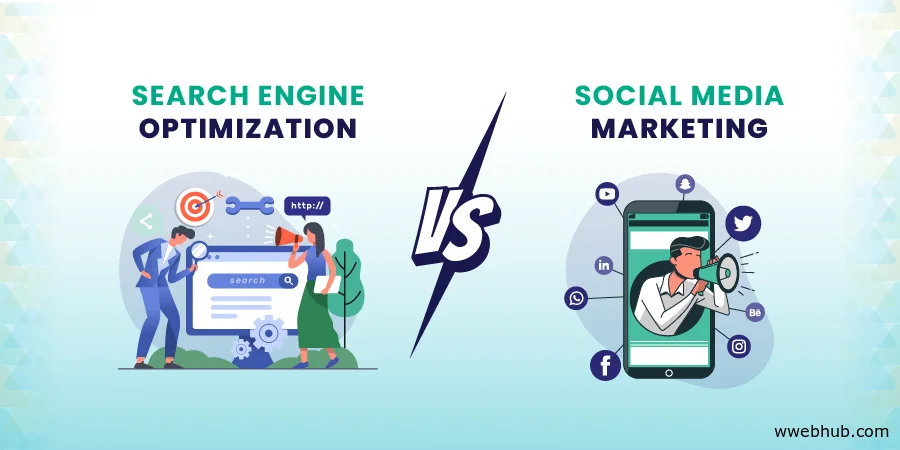 SEARCH ENGINE
OPTIMIZATION

http://

search

VS

SOCIAL MEDIA
MARKETING

in

Bē

f

wwebhub.com